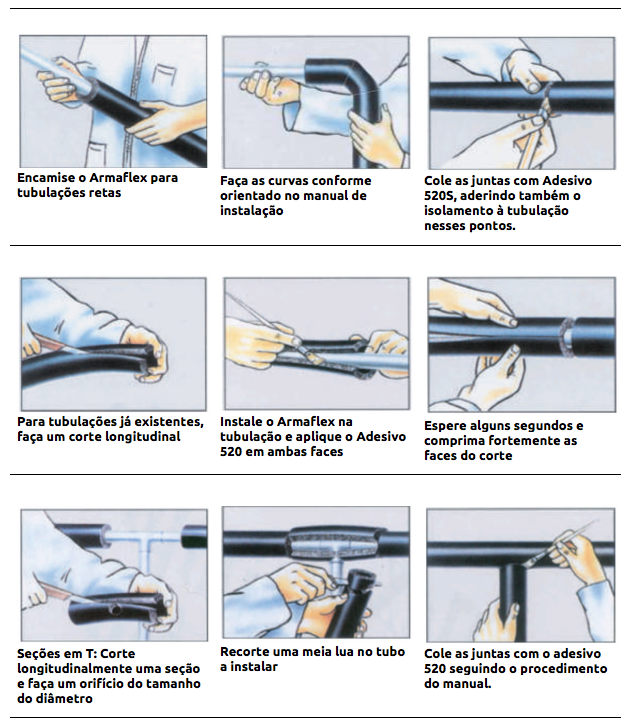 Encamise o Armaflex para tubulações retas

Faça as curvas conforme orientado no manual de instalação

Cole as juntas com Adesivo 520S, aderindo também o isolamento à tubulação nesses pontos.

Para tubulações já existentes, faça um corte longitudinal

Instale o Armaflex na tubulação e aplique o Adesivo 520 em ambas faces

Espere alguns segundos e comprima fortemente as faces do corte

Seções em T: Corte longitudinalmente uma seção e faça um orifício do tamanho do diâmetro

Recorte uma meia lua no tubo a instalar

Cole as juntas com o adesivo 520 seguindo o procedimento do manual.