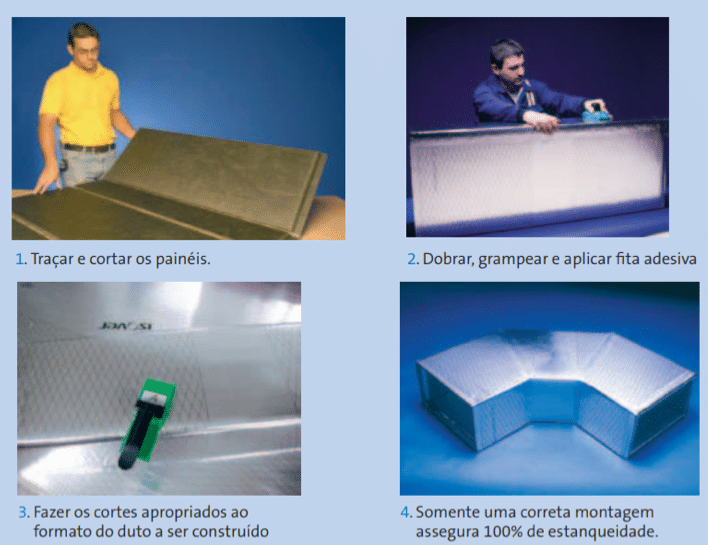 1. Traçar e cortar os painéis.

2. Dobrar, grampear e aplicar fita adesiva

ISOVER

3. Fazer os cortes apropriados ao formato do duto a ser construído

4. Somente uma correta montagem assegura 100% de estanqueidade.